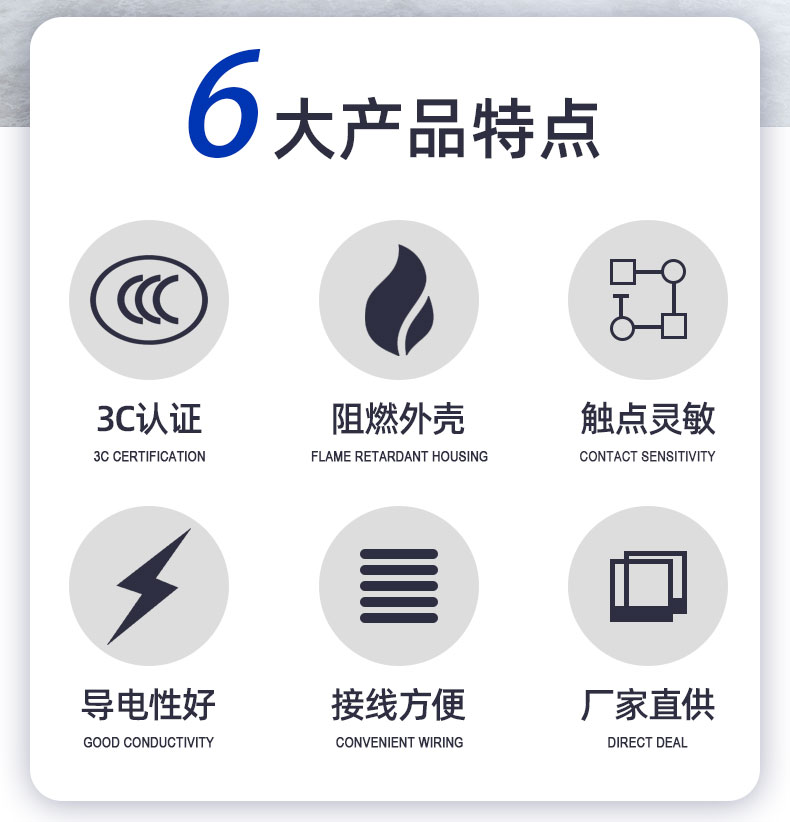 6大产品特点

3C认证
3C CERTIFICATION

阻燃外壳
FLAME RETARDANT HOUSING

触点灵敏
CONTACT SENSITIVITY

导电性好
GOOD CONDUCTIVITY

接线方便
CONVENIENT WIRING

厂家直供
DIRECT DEAL